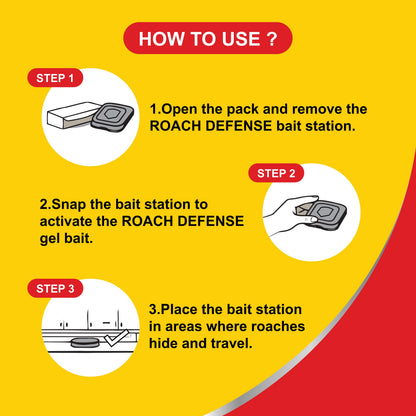 HOW TO USE ?

STEP 1

1.Open the pack and remove the ROACH DEFENSE bait station.

STEP 2

2.Snap the bait station to activate the ROACH DEFENSE gel bait.

STEP 3

3.Place the bait station in areas where roaches hide and travel.