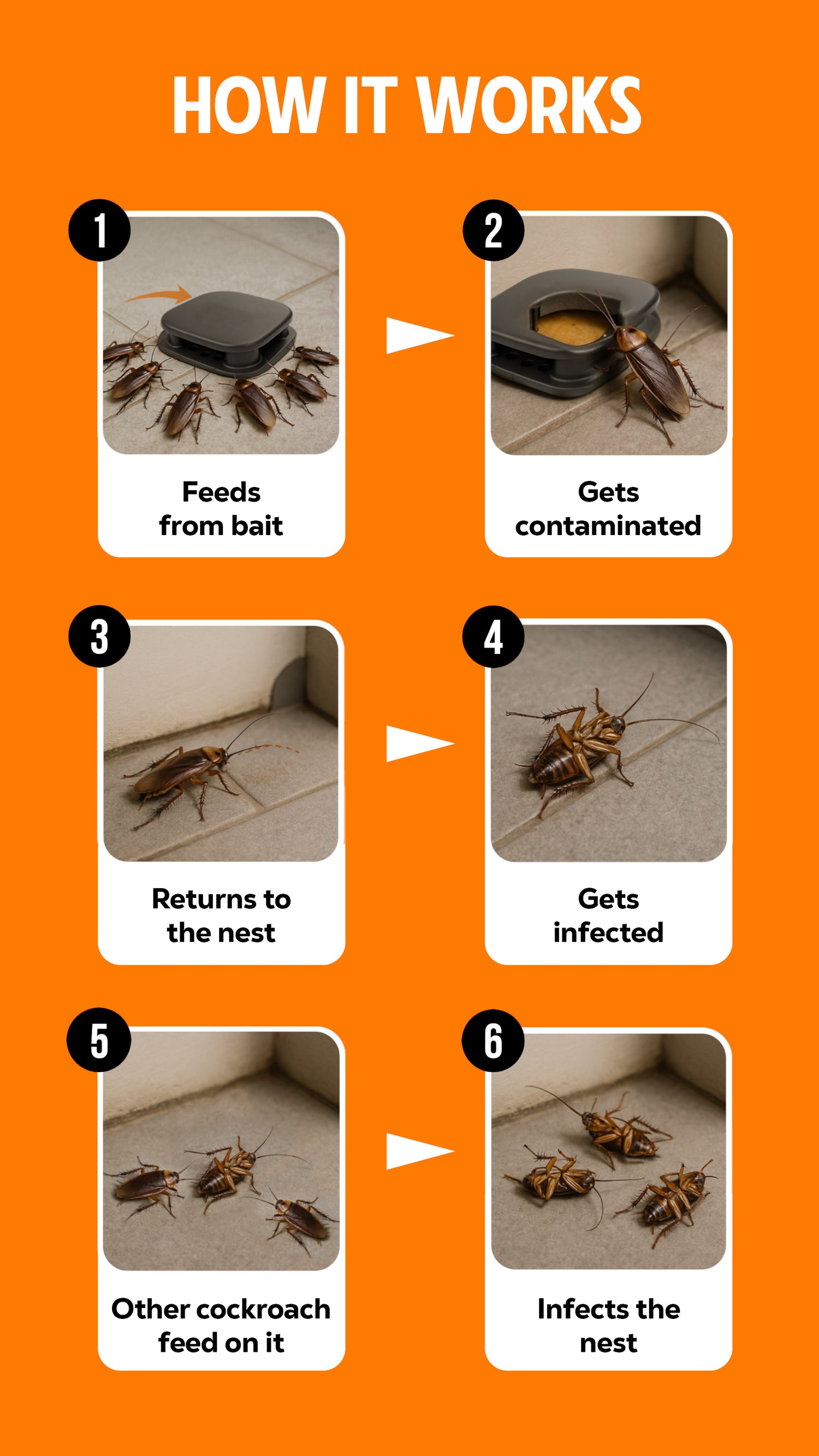 HOW IT WORKS

1
Feeds from bait

2
Gets contaminated

3
Returns to the nest

4
Gets infected

5
Other cockroach feed on it

6
Infects the nest