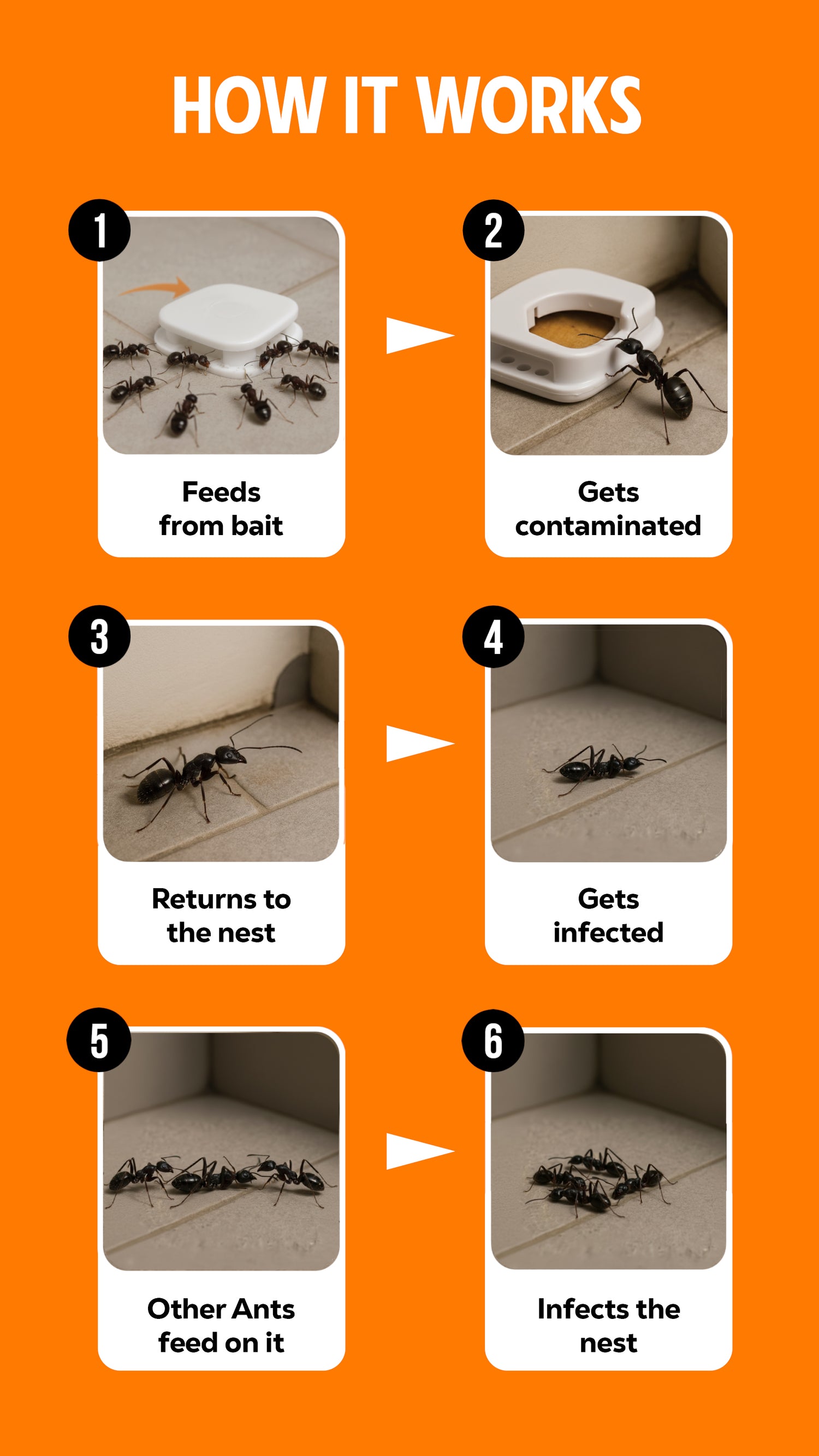 HOW IT WORKS

1
Feeds from bait

2
Gets contaminated

3
Returns to the nest

4
Gets infected

5
Other Ants feed on it

6
Infects the nest